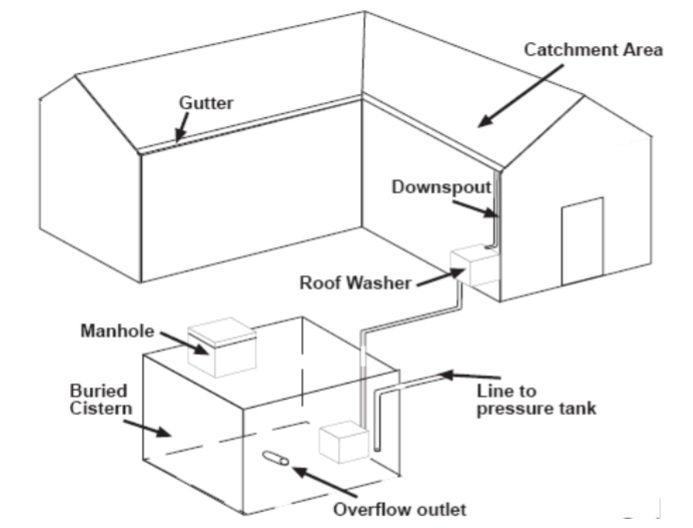 Catchment Area

Gutter

Downspout

Roof Washer

Manhole

Buried Cistern

Line to pressure tank

Overflow outlet